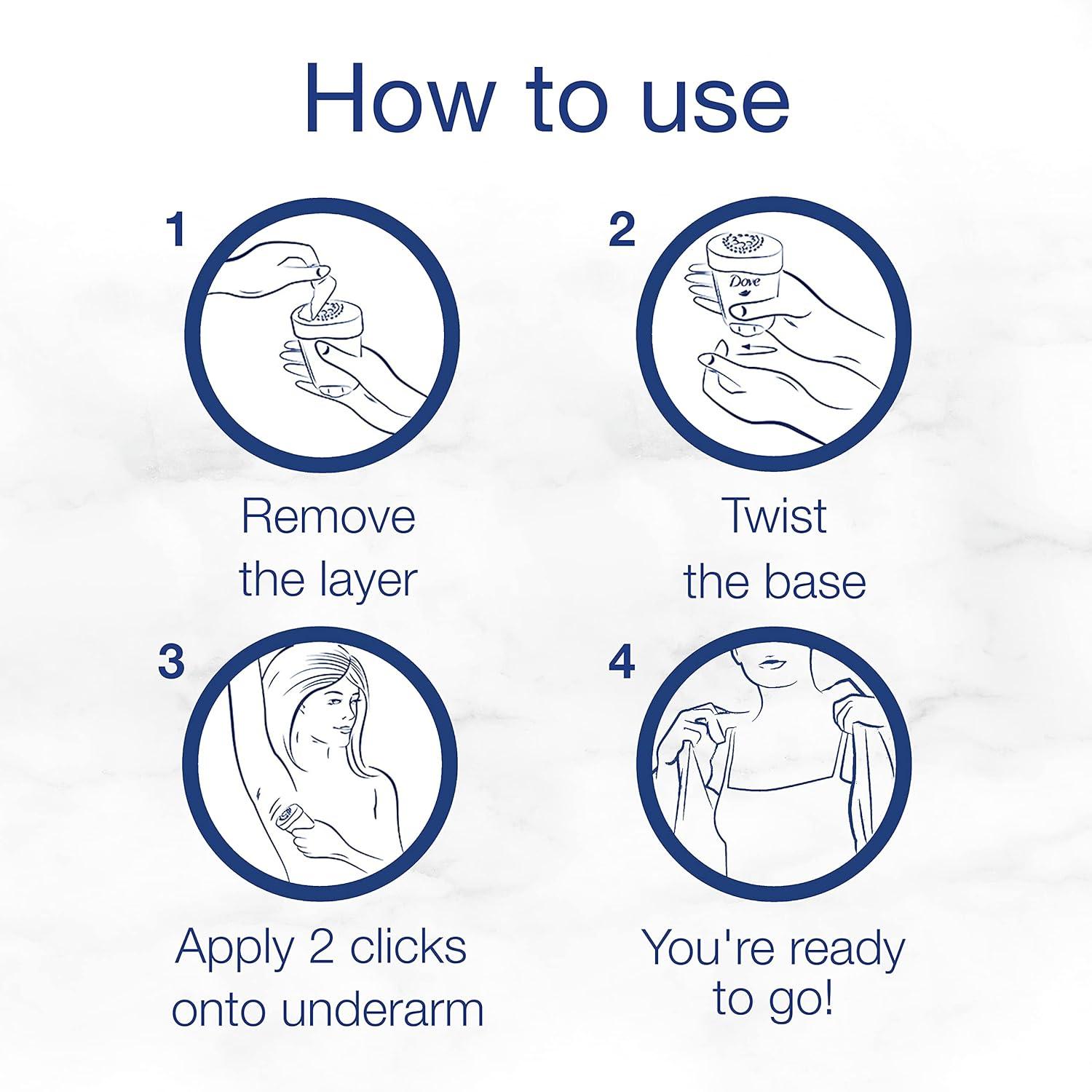 How to use

1

Remove the layer

2

Dove

Twist the base

3

Apply 2 clicks onto underarm

4

You're ready to go!