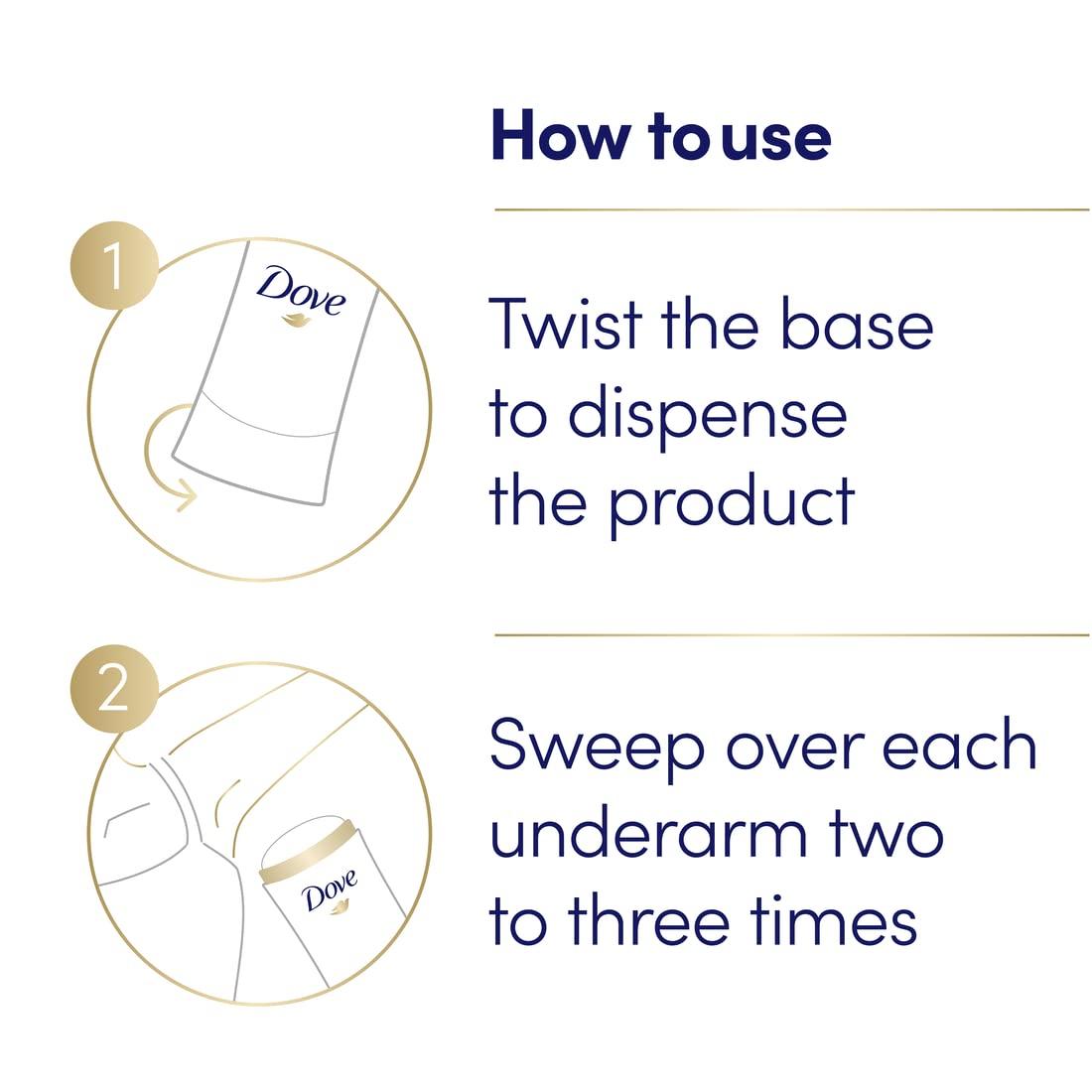 How to use

1

Dove

Twist the base to dispense the product

2

Dove

Sweep over each underarm two to three times