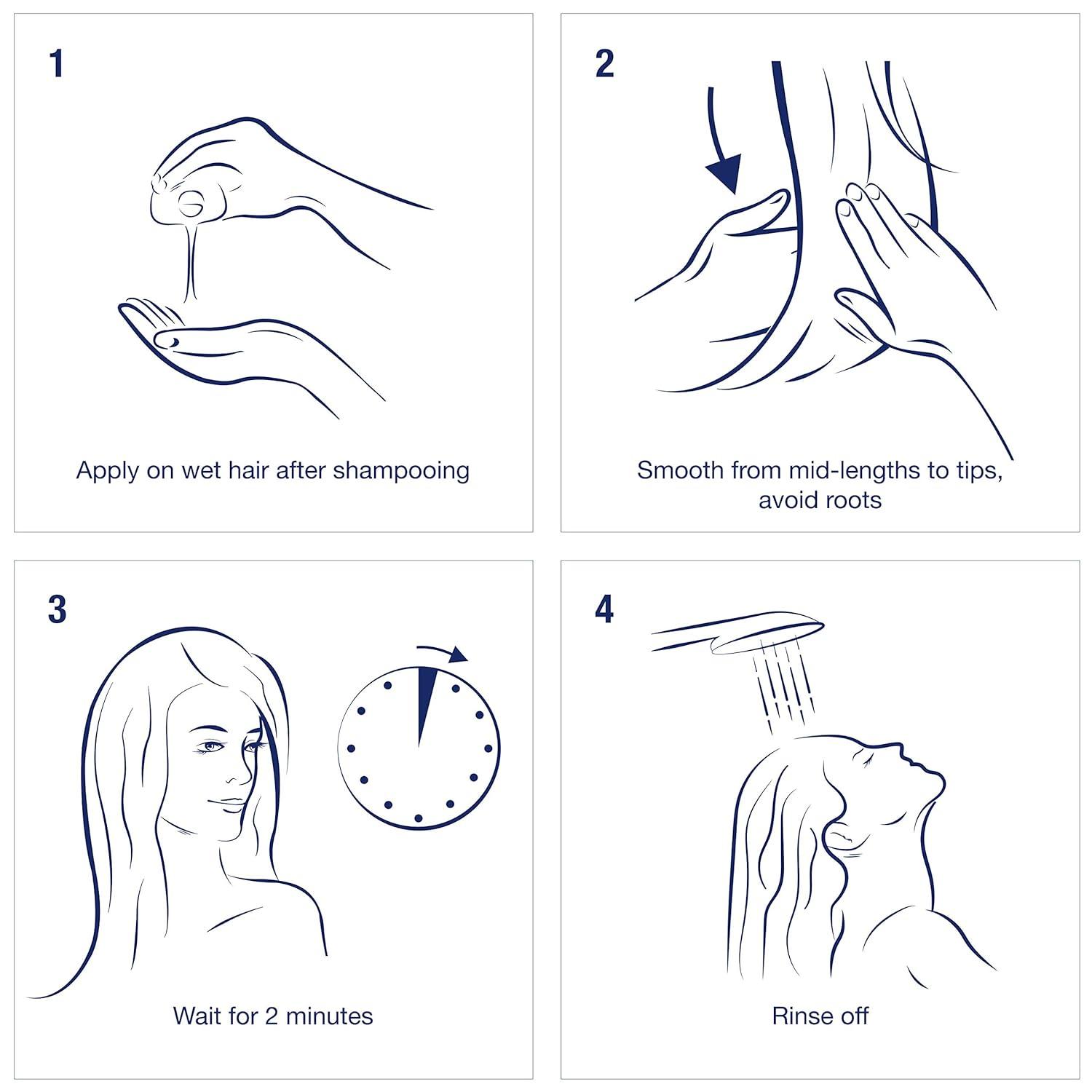 1

Apply on wet hair after shampooing

2

Smooth from mid-lengths to tips, avoid roots

3

Wait for 2 minutes

4

Rinse off